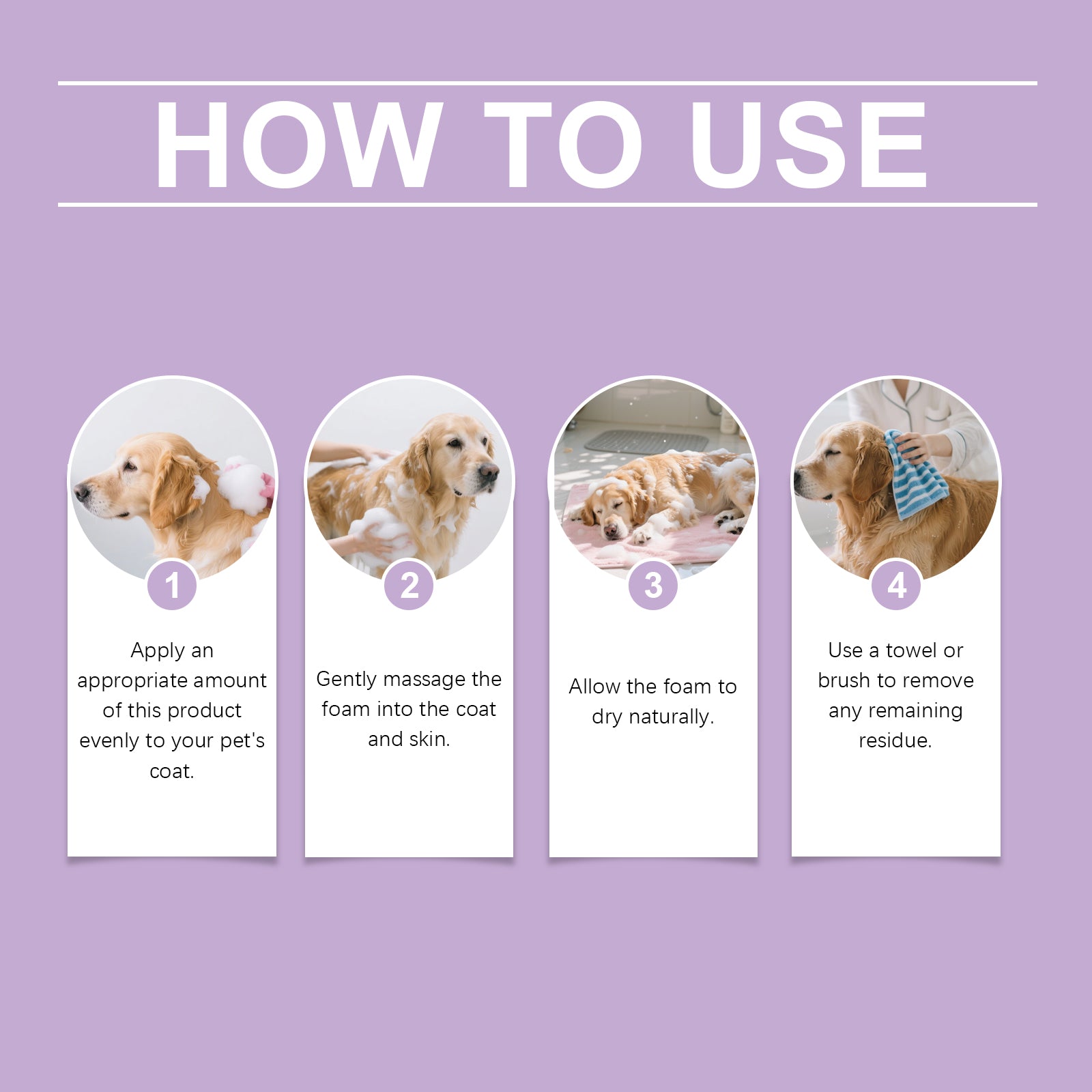 HOW TO USE

1

Apply an appropriate amount of this product evenly to your pet's coat.

2

Gently massage the foam into the coat and skin.

3

Allow the foam to dry naturally.

4

Use a towel or brush to remove any remaining residue.